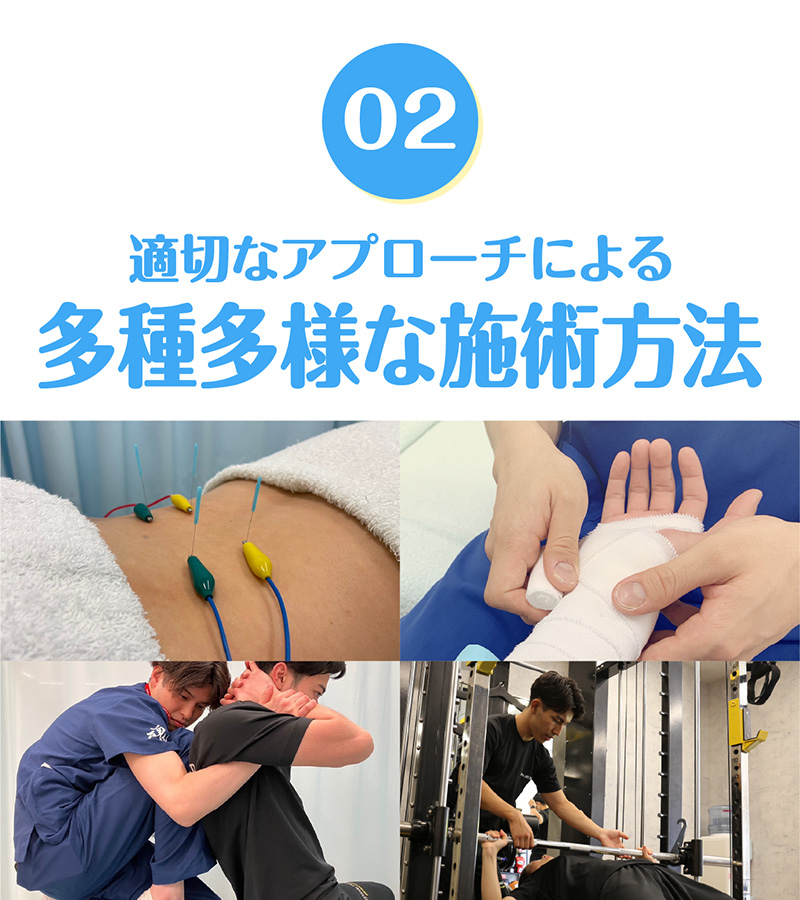 02

適切なアプローチによる
多種多様な施術方法